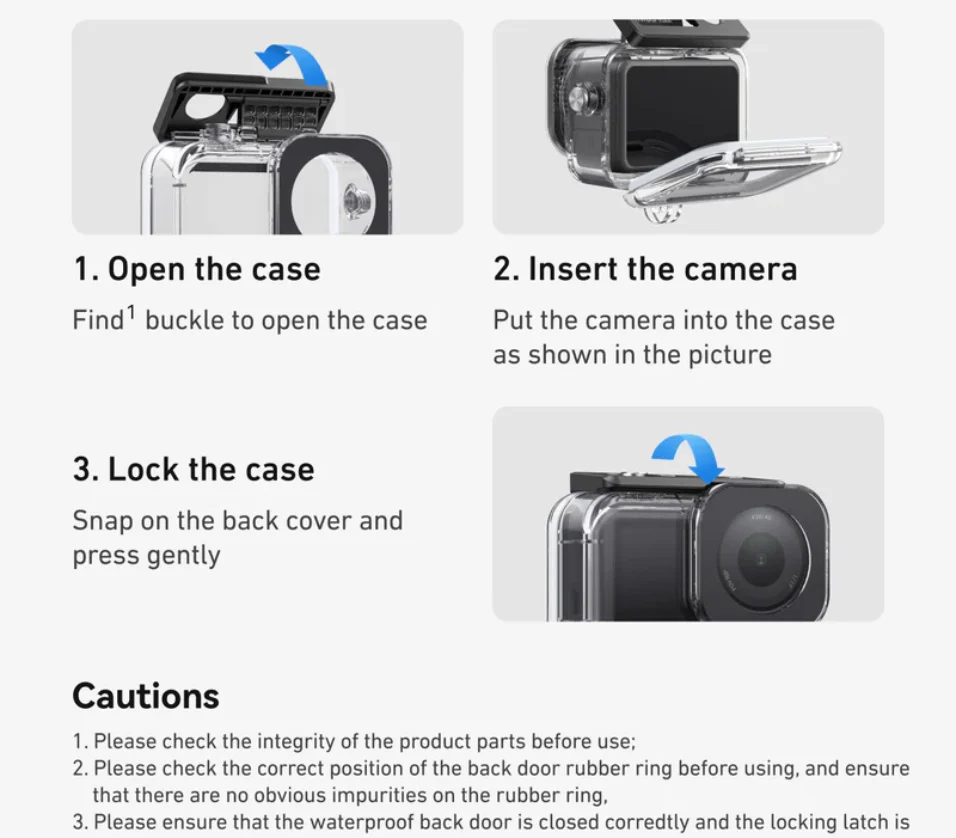 1. Open the case

Find$^1$ buckle to open the case

2. Insert the camera

Put the camera into the case as shown in the picture

3. Lock the case

Snap on the back cover and press gently

Cautions

1. Please check the integrity of the product parts before use;
2. Please check the correct position of the back door rubber ring before using, and ensure that there are no obvious impurities on the rubber ring,
3. Please ensure that the waterproof back door is closed corredtly and the locking latch is