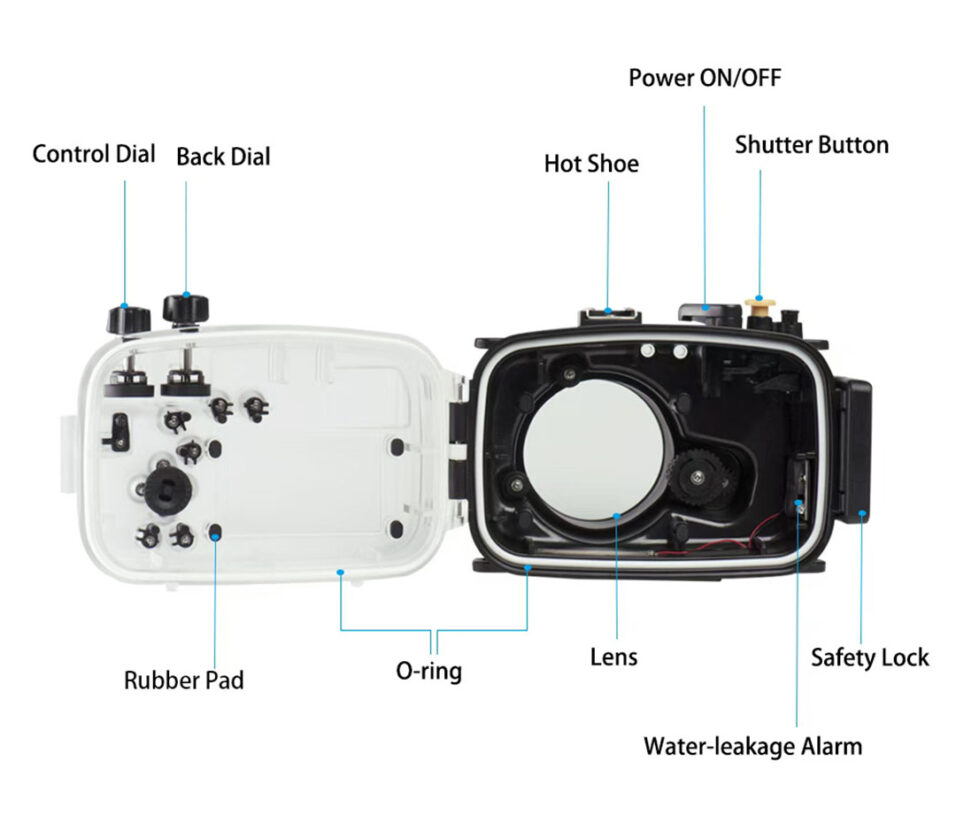 Power ON/OFF

Control Dial

Back Dial

Hot Shoe

Shutter Button

Rubber Pad

O-ring

Lens

Safety Lock

Water-leakage Alarm