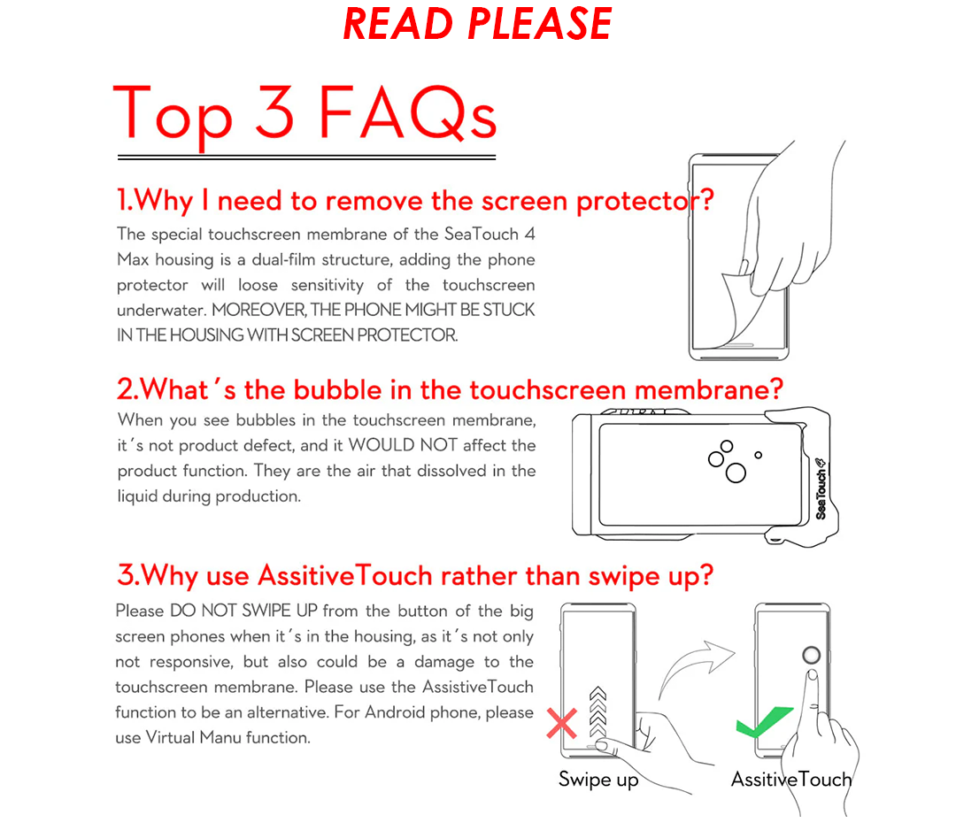 READ PLEASE

Top 3 FAQs

1.Why I need to remove the screen protector?

The special touchscreen membrane of the SeaTouch 4 Max housing is a dual-film structure, adding the phone protector will loose sensitivity of the touchscreen underwater. MOREOVER, THE PHONE MIGHT BE STUCK IN THE HOUSING WITH SCREEN PROTECTOR.

2.What´s the bubble in the touchscreen membrane?

When you see bubbles in the touchscreen membrane, it´s not product defect, and it WOULD NOT affect the product function. They are the air that dissolved in the liquid during production.

SeaTouch

3.Why use AssitiveTouch rather than swipe up?

Please DO NOT SWIPE UP from the button of the big screen phones when it´s in the housing, as it´s not only not responsive, but also could be a damage to the touchscreen membrane. Please use the AssistiveTouch function to be an alternative. For Android phone, please use Virtual Manu function.

Swipe up

AssitiveTouch